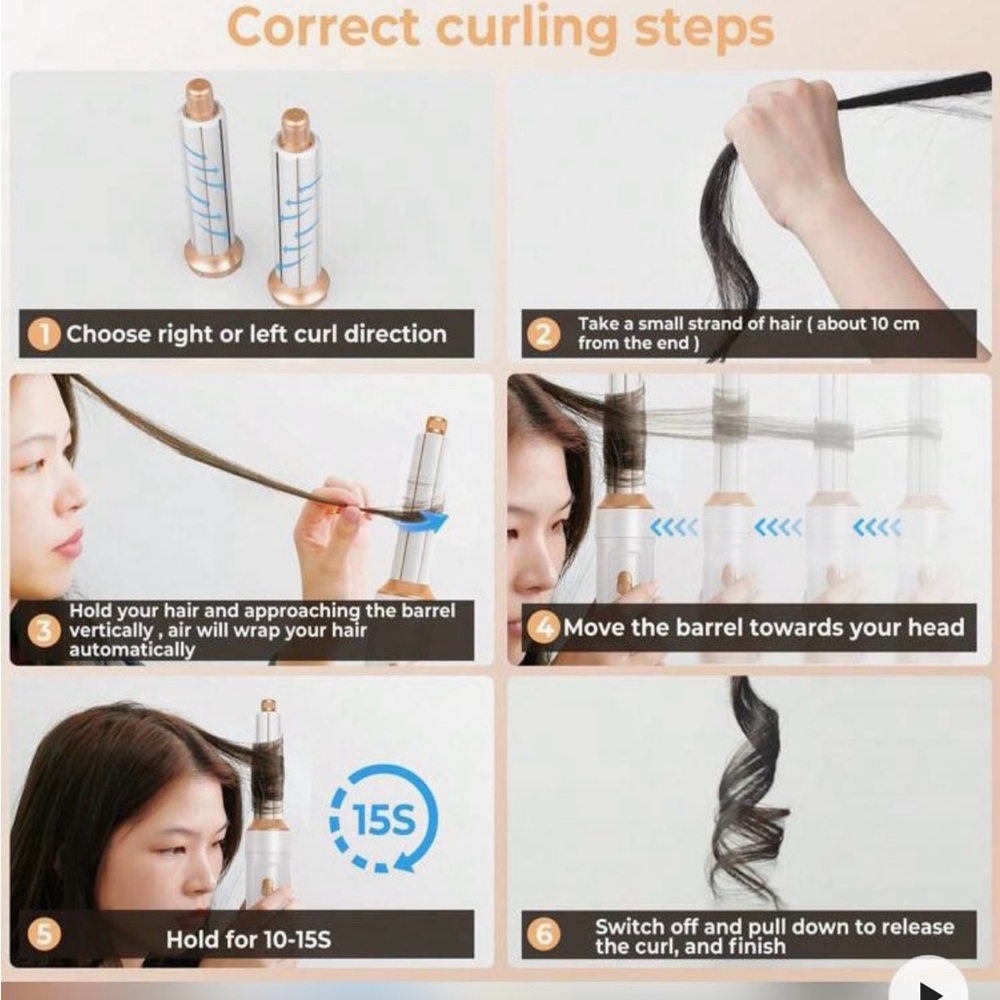 Correct curling steps

1 Choose right or left curl direction

2 Take a small strand of hair ( about 10 cm from the end )

3 Hold your hair and approaching the barrel vertically , air will wrap your hair automatically

4 Move the barrel towards your head

15S

5 Hold for 10-15S

6 Switch off and pull down to release the curl, and finish